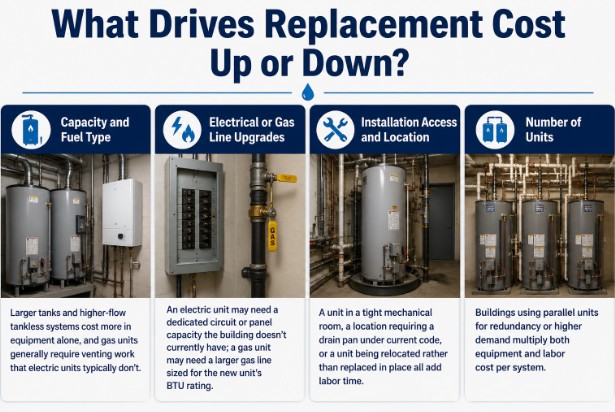 What Drives Replacement Cost Up or Down?

Capacity and Fuel Type

Larger tanks and higher-flow tankless systems cost more in equipment alone, and gas units generally require venting work that electric units typically don't.

Electrical or Gas Line Upgrades

GAS

An electric unit may need a dedicated circuit or panel capacity the building doesn't currently have; a gas unit may need a larger gas line sized for the new unit's BTU rating.

Installation Access and Location

A unit in a tight mechanical room, a location requiring a drain pan under current code, or a unit being relocated rather than replaced in place all add labor time.

Number of Units

Buildings using parallel units for redundancy or higher demand multiply both equipment and labor cost per system.